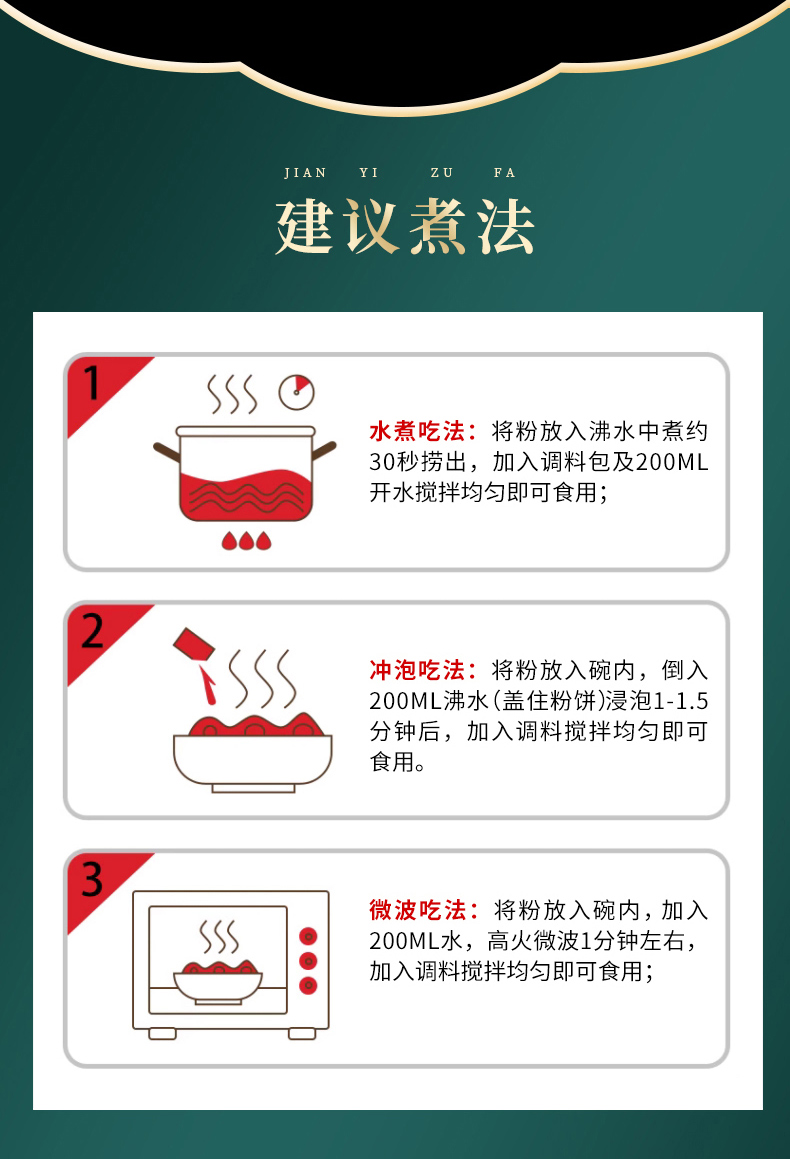 JIAN YI ZU FA

建议煮法

1

水煮吃法：将粉放入沸水中煮约30秒捞出，加入调料包及200ML开水搅拌均匀即可食用；

2

冲泡吃法：将粉放入碗内，倒入200ML沸水(盖住粉饼)浸泡1-1.5分钟后，加入调料搅拌均匀即可食用。

3

微波吃法：将粉放入碗内，加入200ML水，高火微波1分钟左右，加入调料搅拌均匀即可食用；